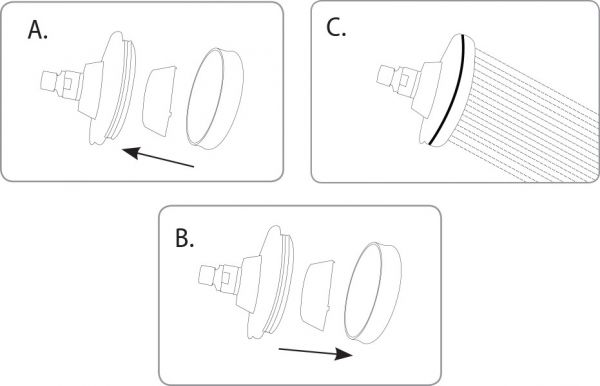 A.

C.

B.