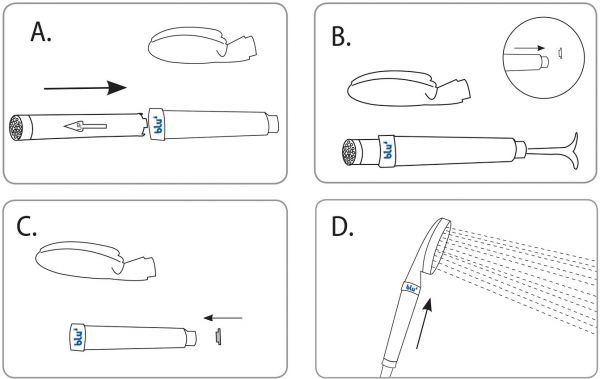 A.

blu

B.

blu

C.

blu

D.

blu