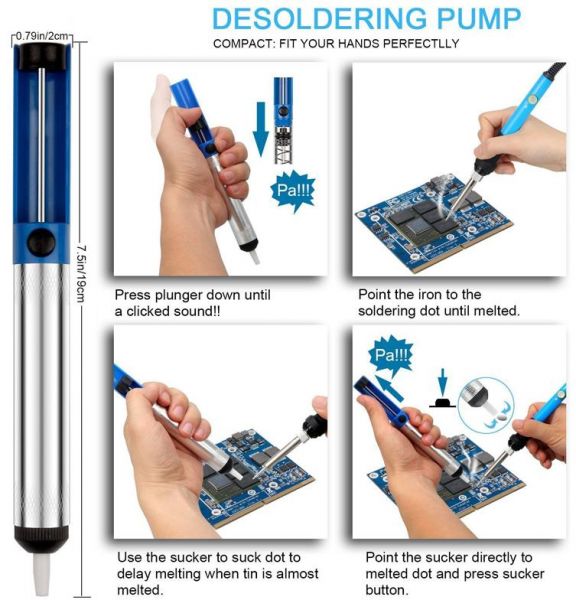 DESOLDERING PUMP

COMPACT: FIT YOUR HANDS PERFECTLLY

0.79in/2cm

7.5in/19cm

Pa!!!

Press plunger down until a clicked sound!!

Point the iron to the soldering dot until melted.

Pa!!!

Use the sucker to suck dot to delay melting when tin is almost melted.

Point the sucker directly to melted dot and press sucker button.