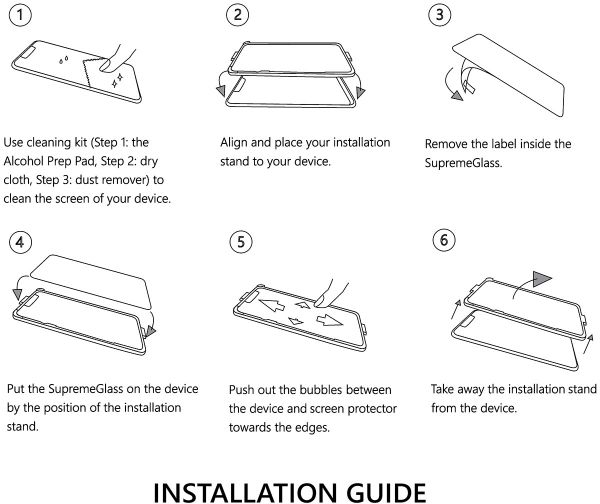 1

Use cleaning kit (Step 1: the Alcohol Prep Pad, Step 2: dry cloth, Step 3: dust remover) to clean the screen of your device.

2

Align and place your installation stand to your device.

3

Remove the label inside the SupremeGlass.

4

Put the SupremeGlass on the device by the position of the installation stand.

5

Push out the bubbles between the device and screen protector towards the edges.

6

Take away the installation stand from the device.

INSTALLATION GUIDE