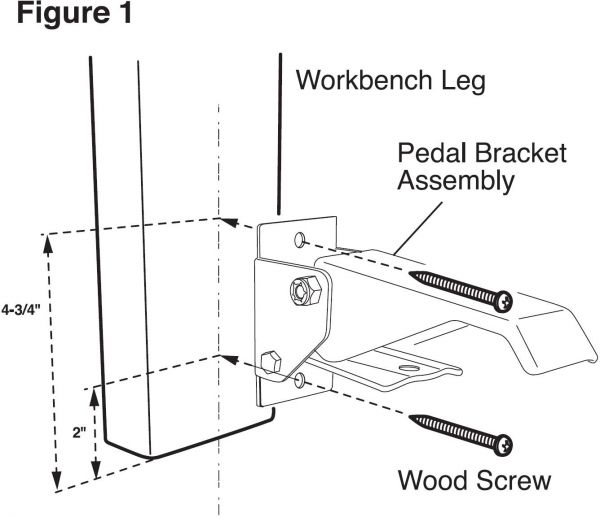 Figure 1

Workbench Leg

Pedal Bracket Assembly

4-3/4"

2"

Wood Screw