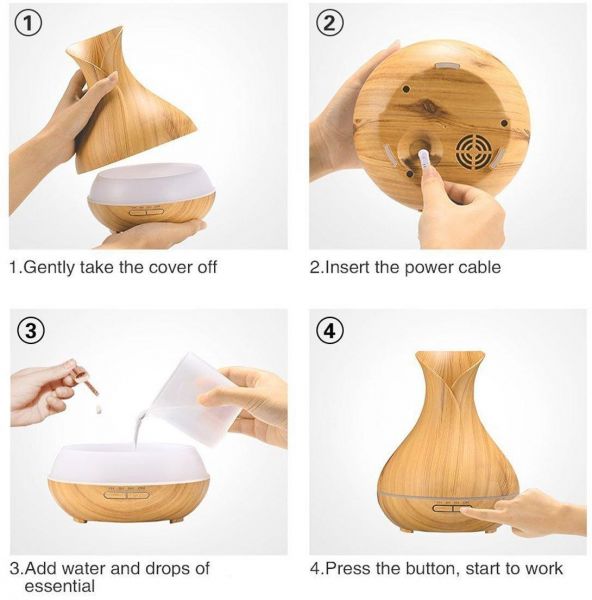 ①

1.Gently take the cover off

②

2.Insert the power cable

③

3.Add water and drops of essential

④

4.Press the button, start to work