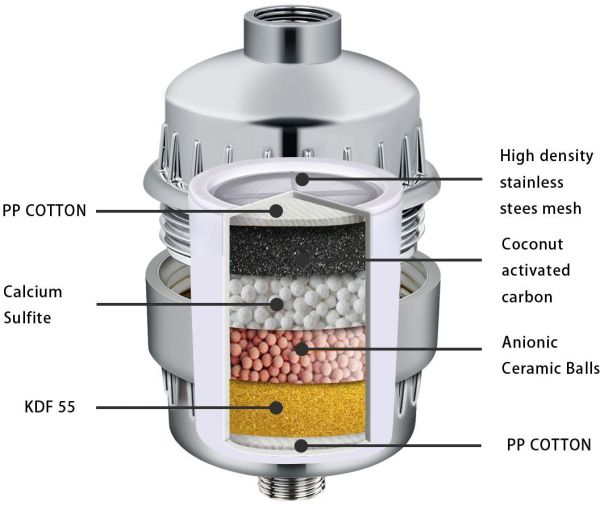 High density stainless stees mesh

PP COTTON

Coconut activated carbon

Calcium Sulfite

Anionic Ceramic Balls

KDF 55

PP COTTON