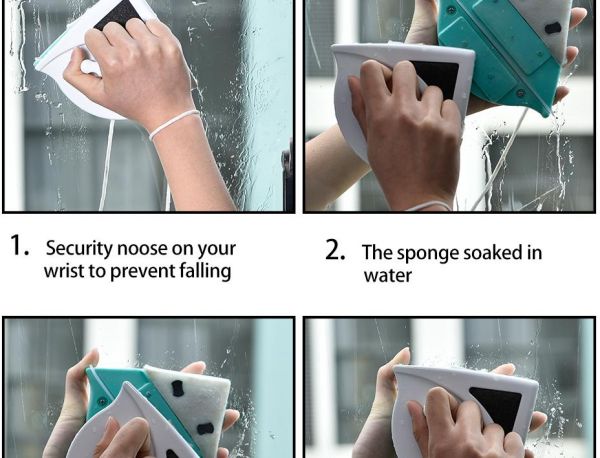 1. Security noose on your wrist to prevent falling

2. The sponge soaked in water