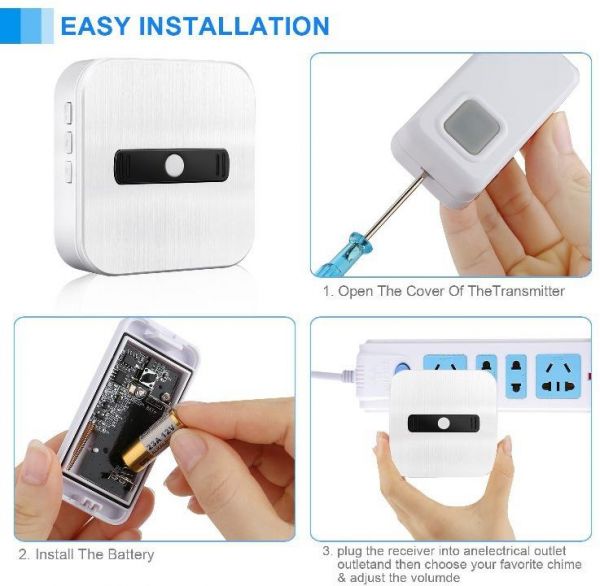 EASY INSTALLATION

1. Open The Cover Of TheTransmitter

23A 12V

2. Install The Battery

3. plug the receiver into anelectrical outlet outletand then choose your favorite chime & adjust the volumde