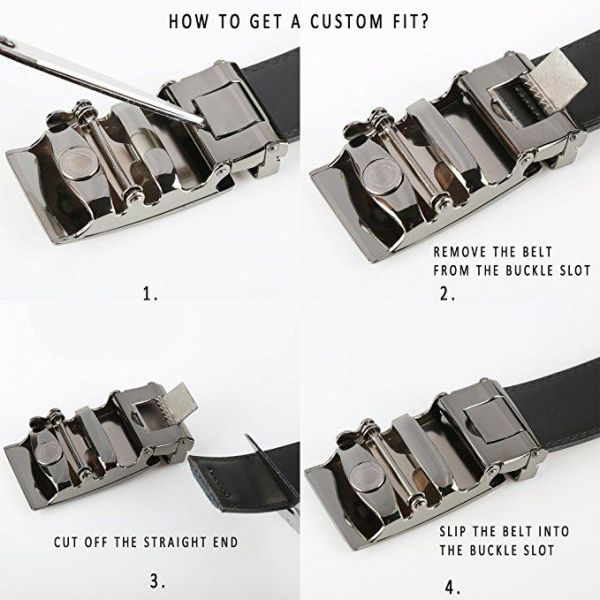 HOW TO GET A CUSTOM FIT?

1.

REMOVE THE BELT FROM THE BUCKLE SLOT

2.

CUT OFF THE STRAIGHT END

3.

SLIP THE BELT INTO THE BUCKLE SLOT

4.