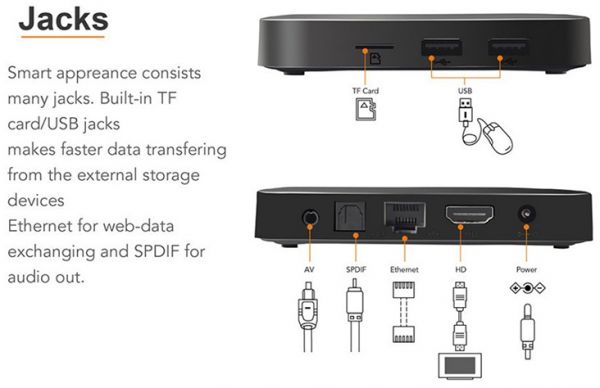 Jacks

Smart appreance consists many jacks. Built-in TF card/USB jacks
makes faster data transfering from the external storage devices
Ethernet for web-data exchanging and SPDIF for audio out.

TF Card

USB

AV

SPDIF

Ethernet

HD

Power