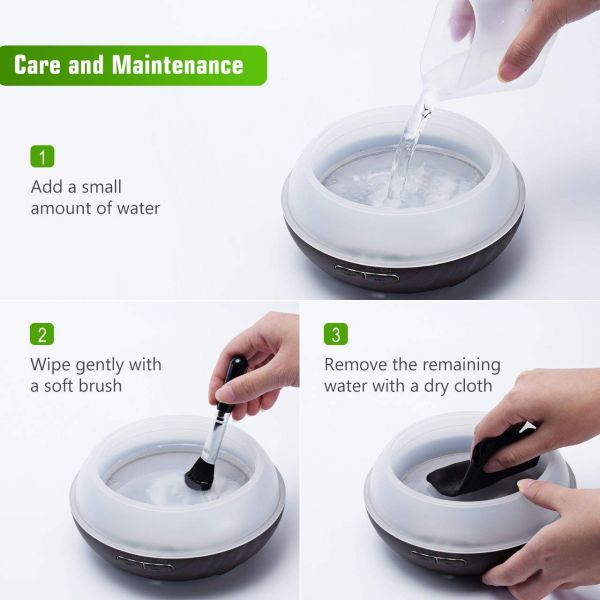 Care and Maintenance

1

Add a small amount of water

2

Wipe gently with a soft brush

3

Remove the remaining water with a dry cloth