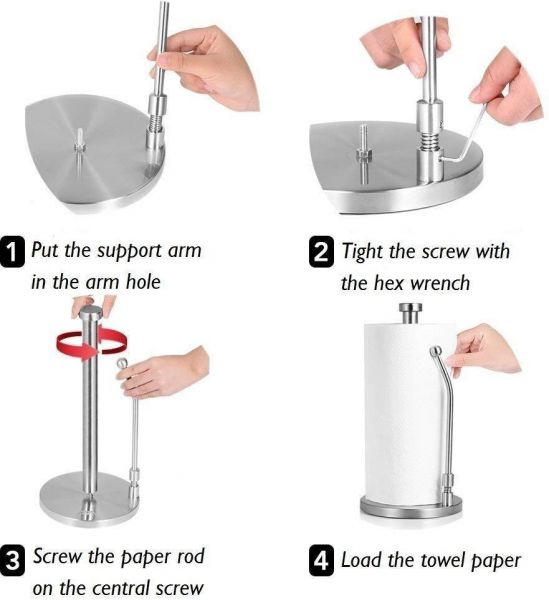 1 Put the support arm in the arm hole

2 Tight the screw with the hex wrench

3 Screw the paper rod on the central screw

4 Load the towel paper