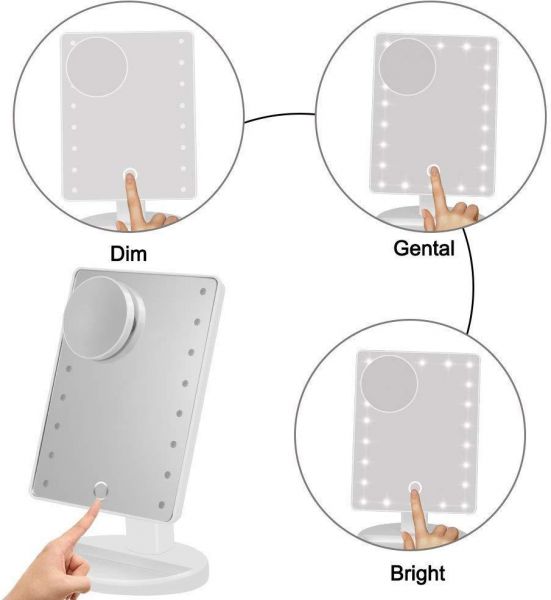 Dim

Gental

Bright