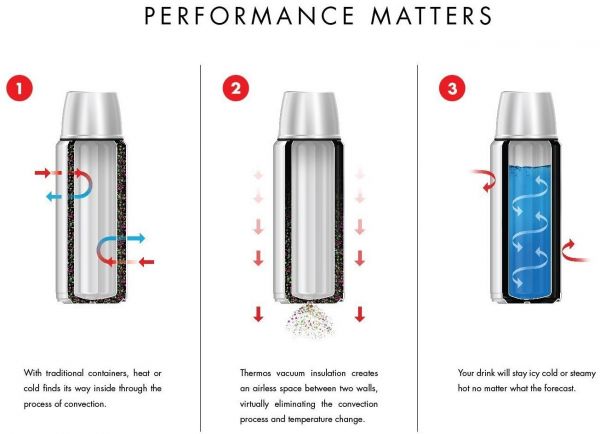 PERFORMANCE MATTERS

1

With traditional containers, heat or cold finds its way inside through the process of convection.

2

Thermos vacuum insulation creates an airless space between two walls, virtually eliminating the convection process and temperature change.

3

Your drink will stay icy cold or steamy hot no matter what the forecast.