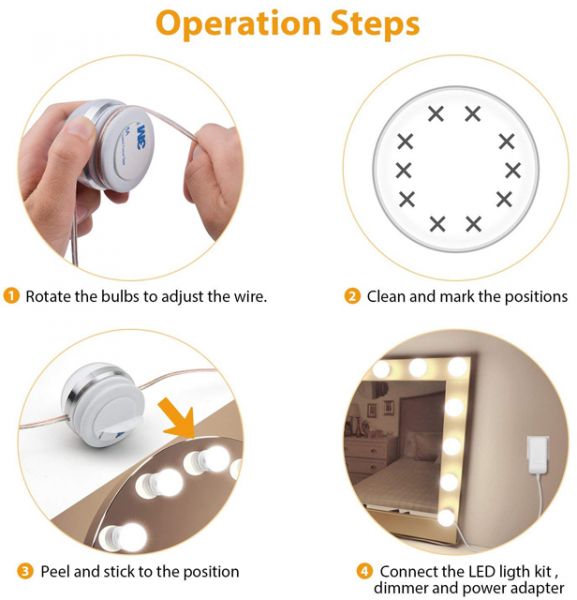 Operation Steps

3M

1 Rotate the bulbs to adjust the wire.

2 Clean and mark the positions

3 Peel and stick to the position

4 Connect the LED ligth kit , dimmer and power adapter