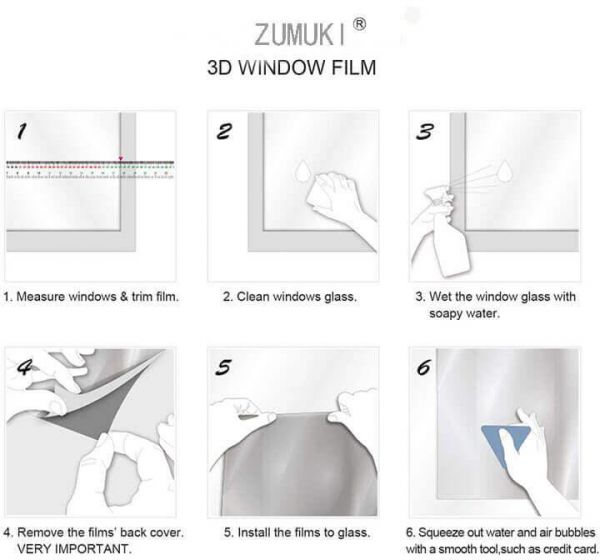 ZUMUKI ®
3D WINDOW FILM

1

1. Measure windows & trim film.

2

2. Clean windows glass.

3

3. Wet the window glass with soapy water.

4

4. Remove the films' back cover. VERY IMPORTANT.

5

5. Install the films to glass.

6

6. Squeeze out water and air bubbles with a smooth tool,such as credit card.