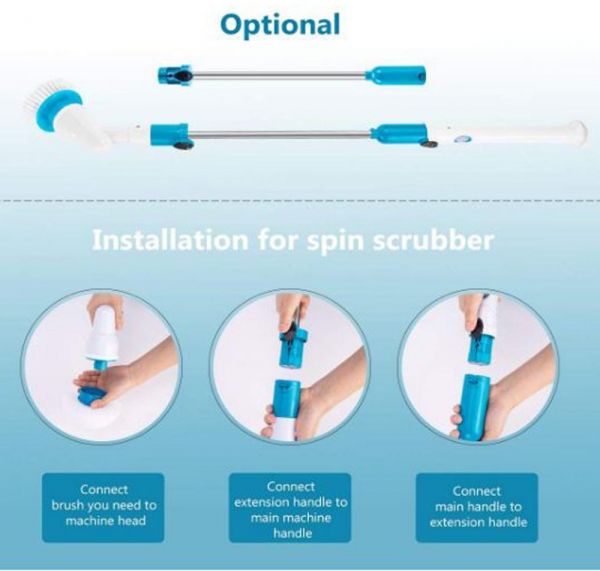 Optional

Installation for spin scrubber

Connect brush you need to machine head

Connect extension handle to main machine handle

Connect main handle to extension handle