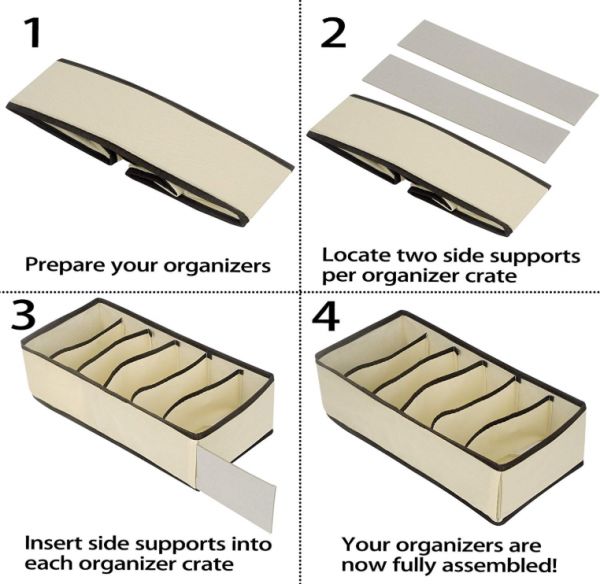 1

Prepare your organizers

2

Locate two side supports per organizer crate

3

Insert side supports into each organizer crate

4

Your organizers are now fully assembled!