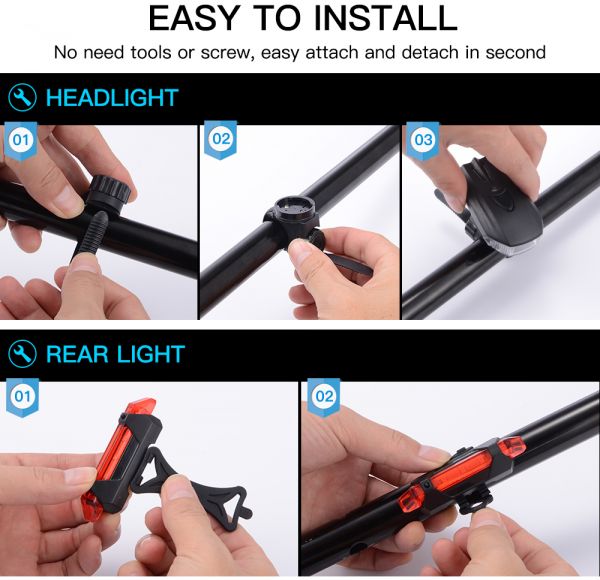 EASY TO INSTALL

No need tools or screw, easy attach and detach in second

HEADLIGHT

01

02

03

REAR LIGHT

01

02