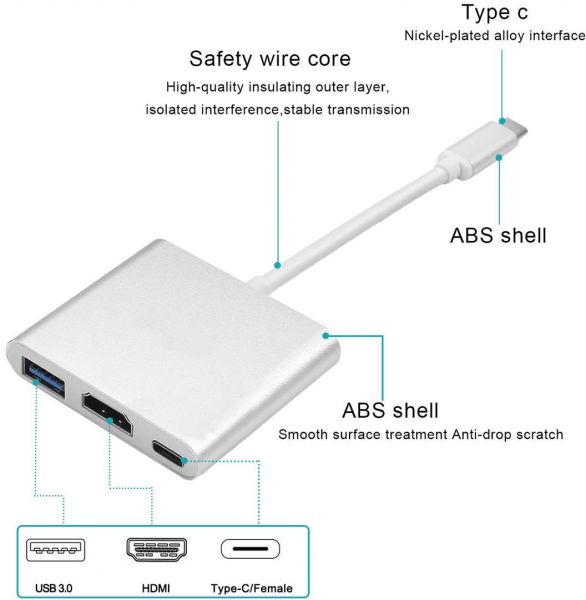 Type c
Nickel-plated alloy interface

Safety wire core
High-quality insulating outer layer, isolated interference,stable transmission

ABS shell

ABS shell
Smooth surface treatment Anti-drop scratch

USB 3.0
HDMI
Type-C/Female